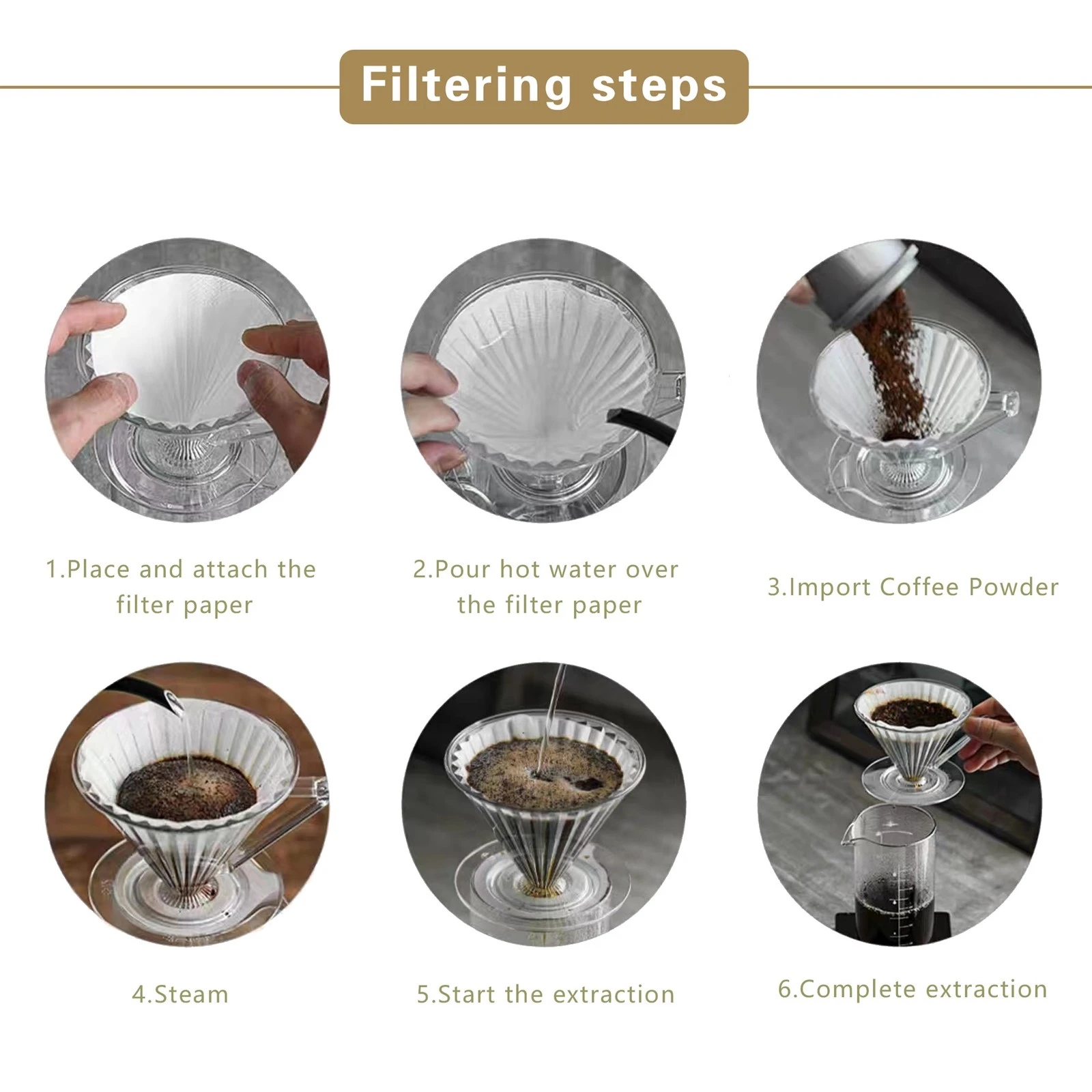 Filtering steps

1.Place and attach the filter paper

2.Pour hot water over the filter paper

3.Import Coffee Powder

4.Steam

5.Start the extraction

6.Complete extraction